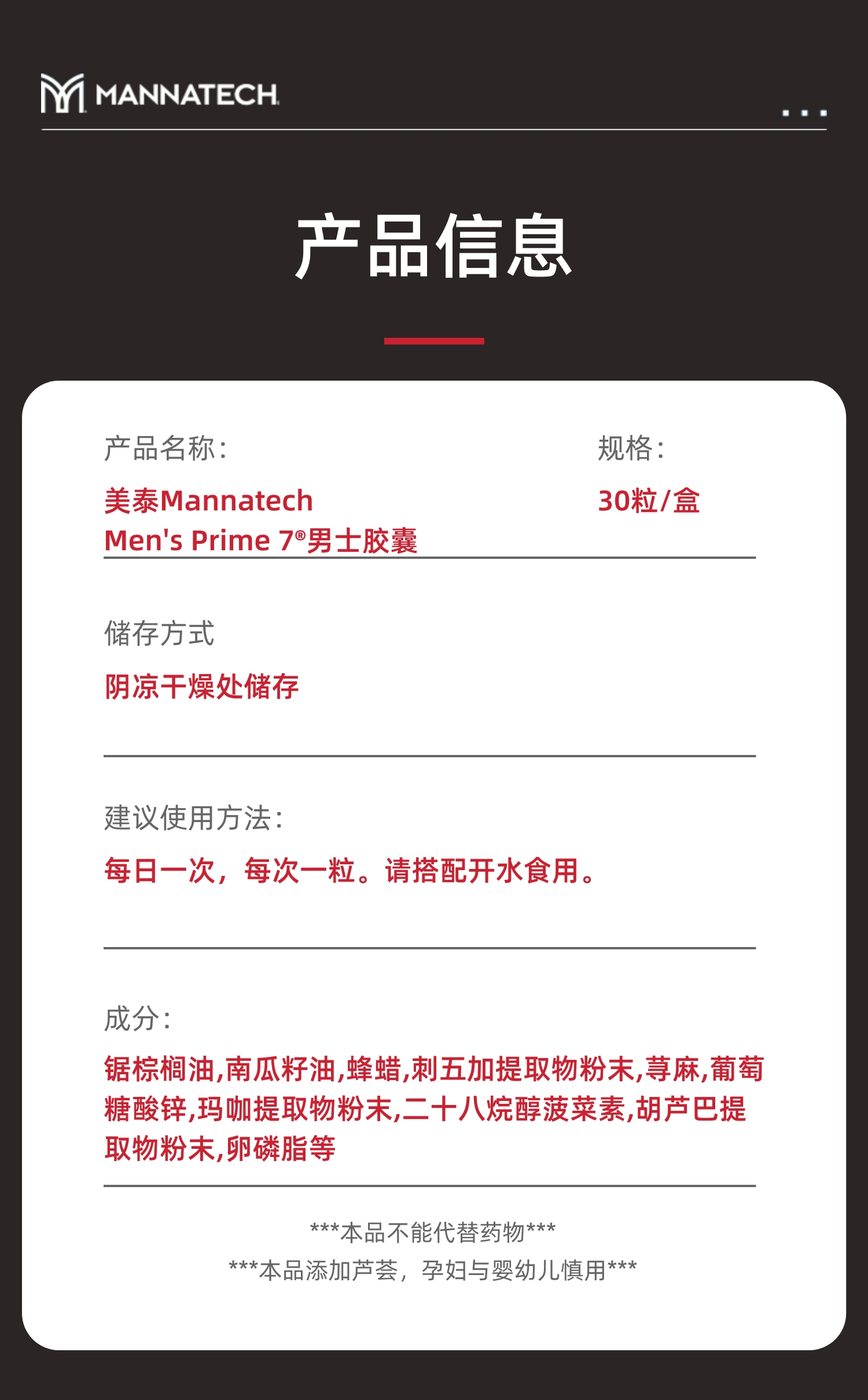 MANNATECH

产品信息

产品名称:

美泰Mannatech
Men's Prime 7®男士胶囊

规格:

30粒/盒

储存方式

阴凉干燥处储存

建议使用方法:

每日一次，每次一粒。请搭配开水食用。

成分:

锯棕榈油,南瓜籽油,蜂蜡,刺五加提取物粉末,荨麻,葡萄糖酸锌,玛咖提取物粉末,二十八烷醇菠菜素,胡芦巴提取物粉末,卵磷脂等

***本品不能代替药物***

***本品添加芦荟，孕妇与婴幼儿慎用***